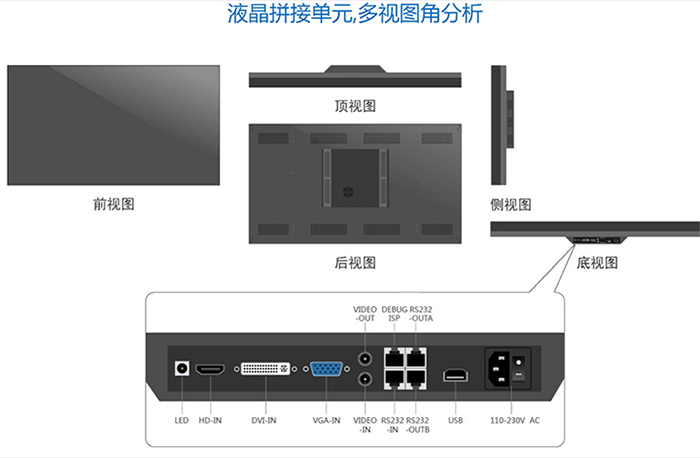 液晶拼接单元,多视图角分析

前视图

顶视图

后视图

侧视图

底视图

VIDEO -OUT

DEBUG ISP

RS232 -OUTA

LED

HD-IN

DVI-IN

VGA-IN

VIDEO -IN

RS232 -IN

RS232 -OUTB

USB

110-230V AC